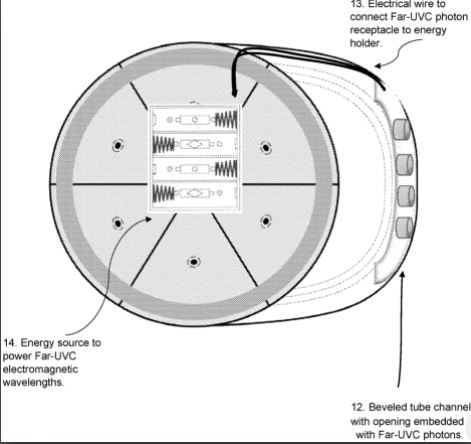 13. Electrical wire to connect Far-UVC photon receptacle to energy holder.

14. Energy source to power Far-UVC electromagnetic wavelengths.

12. Beveled tube channel with opening embedded with Far-UVC photons.